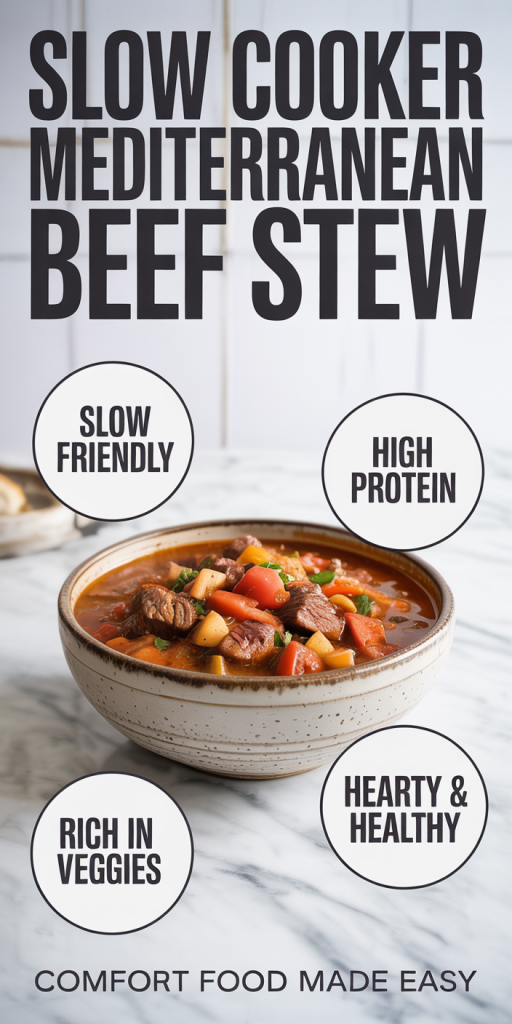 SLOW COOKER MEDITERRANEAN BEEF STEW

SLOW FRIENDLY

HIGH PROTEIN

RICH IN VEGGIES

HEARTY & HEALTHY

COMFORT FOOD MADE EASY