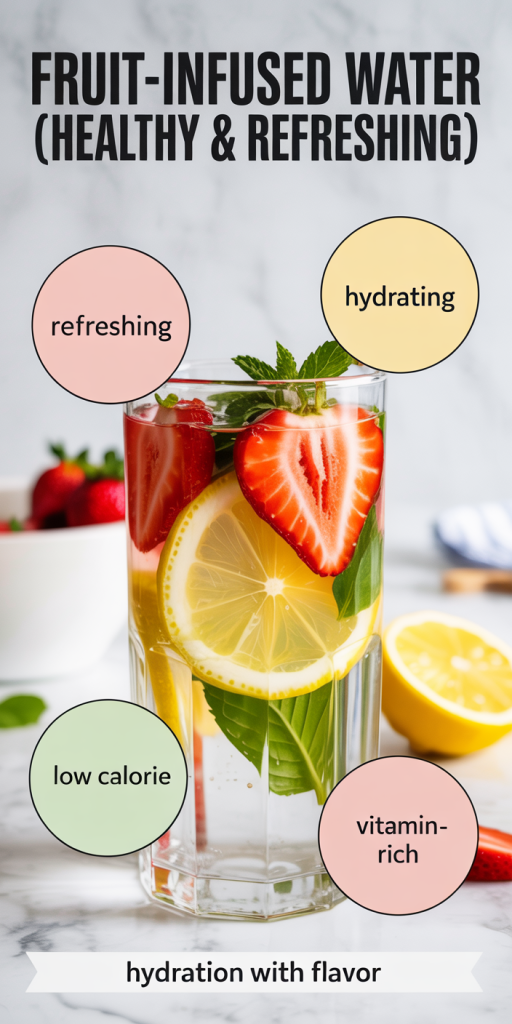 FRUIT-INFUSED WATER (HEALTHY & REFRESHING)

refreshing

hydrating

low calorie

vitamin-rich

hydration with flavor