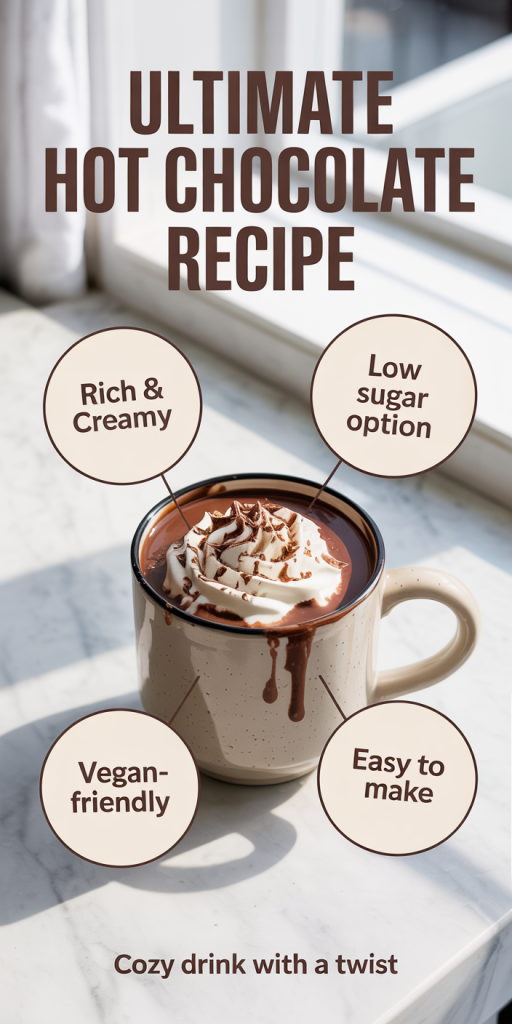 ULTIMATE HOT CHOCOLATE RECIPE

Rich & Creamy

Low sugar option

Vegan-friendly

Easy to make

Cozy drink with a twist