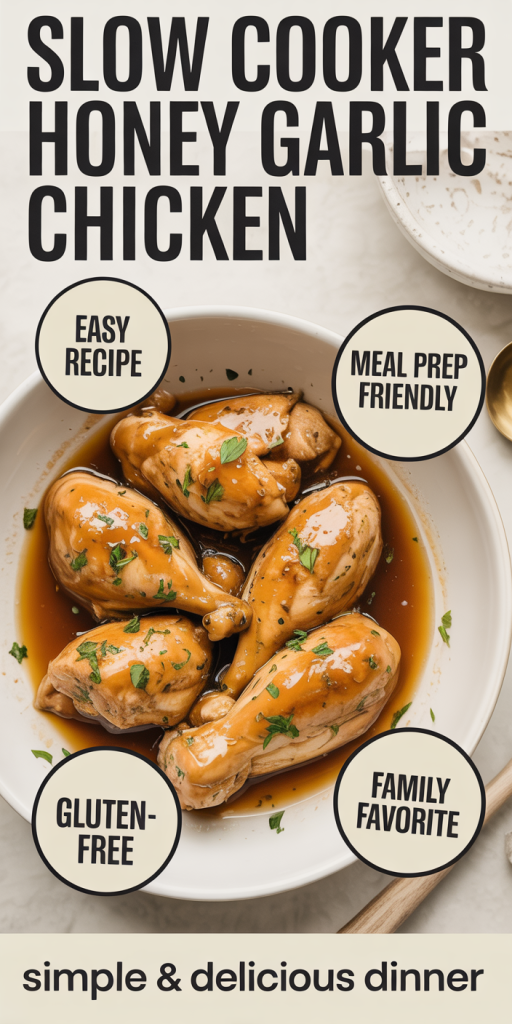 SLOW COOKER HONEY GARLIC CHICKEN

EASY RECIPE

MEAL PREP FRIENDLY

GLUTEN-FREE

FAMILY FAVORITE

simple & delicious dinner