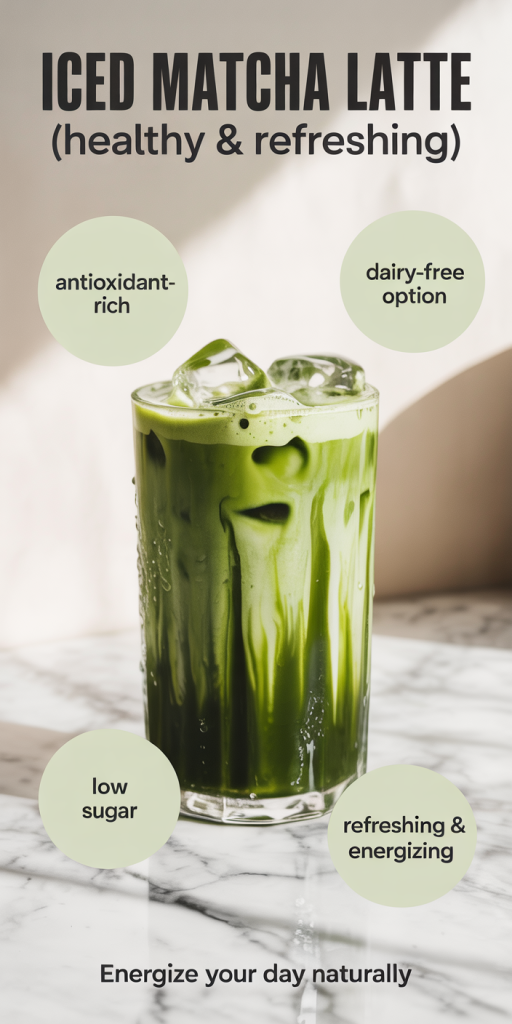 ICED MATCHA LATTE
(healthy & refreshing)

antioxidant-rich

dairy-free option

low sugar

refreshing & energizing

Energize your day naturally