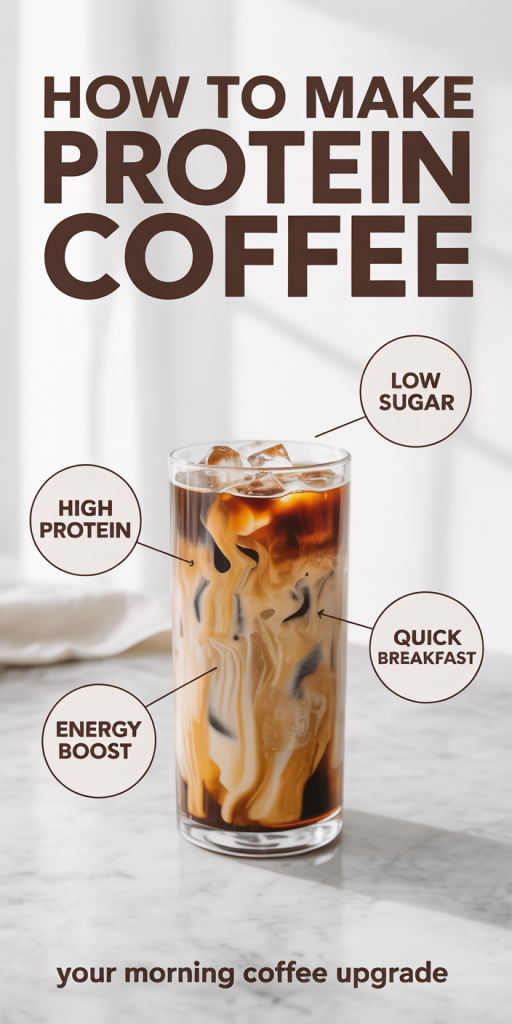 HOW TO MAKE PROTEIN COFFEE

LOW SUGAR

HIGH PROTEIN

QUICK BREAKFAST

ENERGY BOOST

your morning coffee upgrade