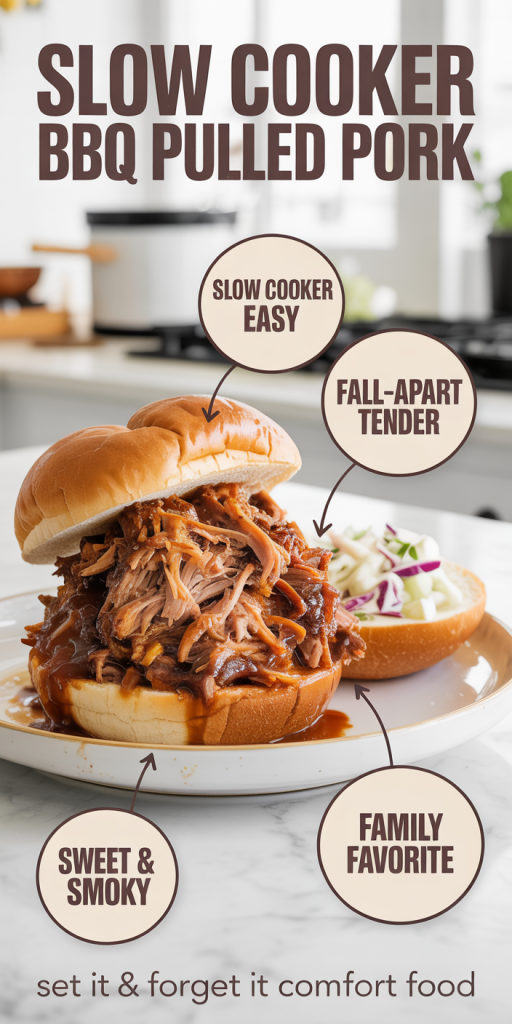 SLOW COOKER BBQ PULLED PORK

SLOW COOKER EASY

FALL-APART TENDER

SWEET & SMOKY

FAMILY FAVORITE

set it & forget it comfort food