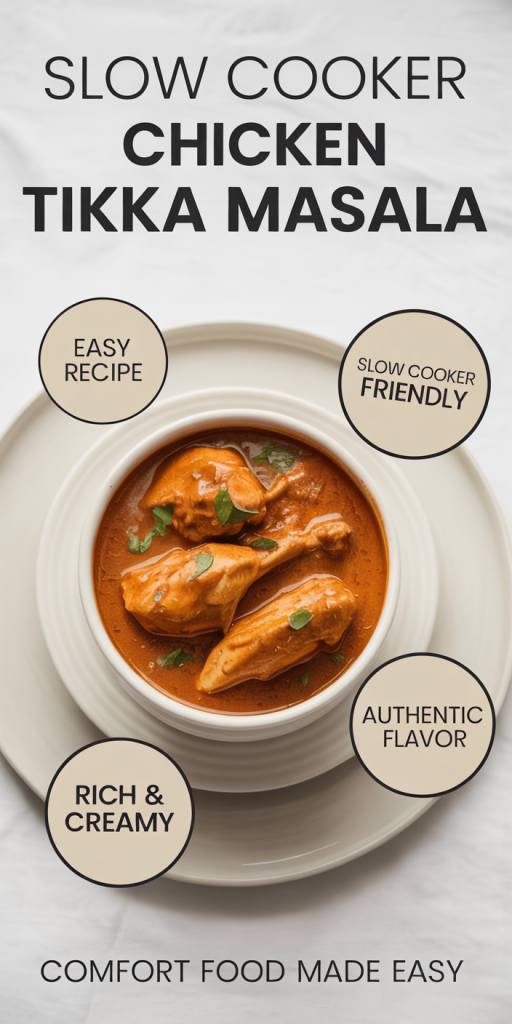 SLOW COOKER
CHICKEN
TIKKA MASALA

EASY RECIPE

SLOW COOKER FRIENDLY

AUTHENTIC FLAVOR

RICH & CREAMY

COMFORT FOOD MADE EASY