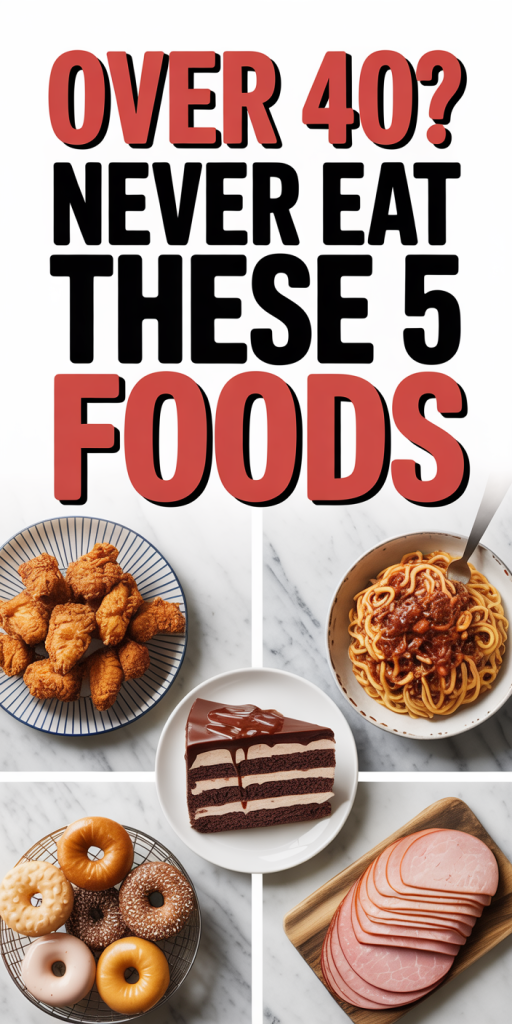 OVER 40? NEVER EAT THESE 5 FOODS