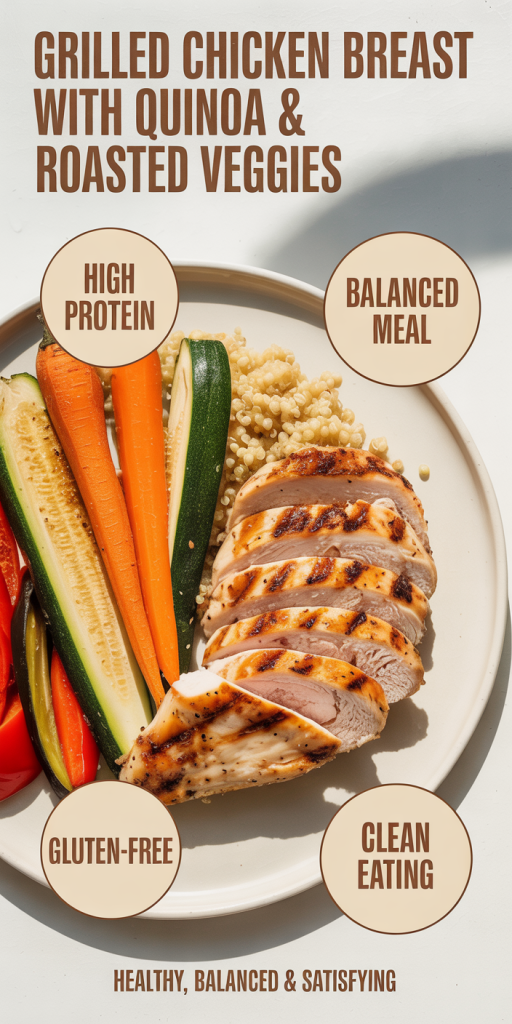 GRILLED CHICKEN BREAST WITH QUINOA & ROASTED VEGGIES

HIGH PROTEIN

BALANCED MEAL

GLUTEN-FREE

CLEAN EATING

HEALTHY, BALANCED & SATISFYING