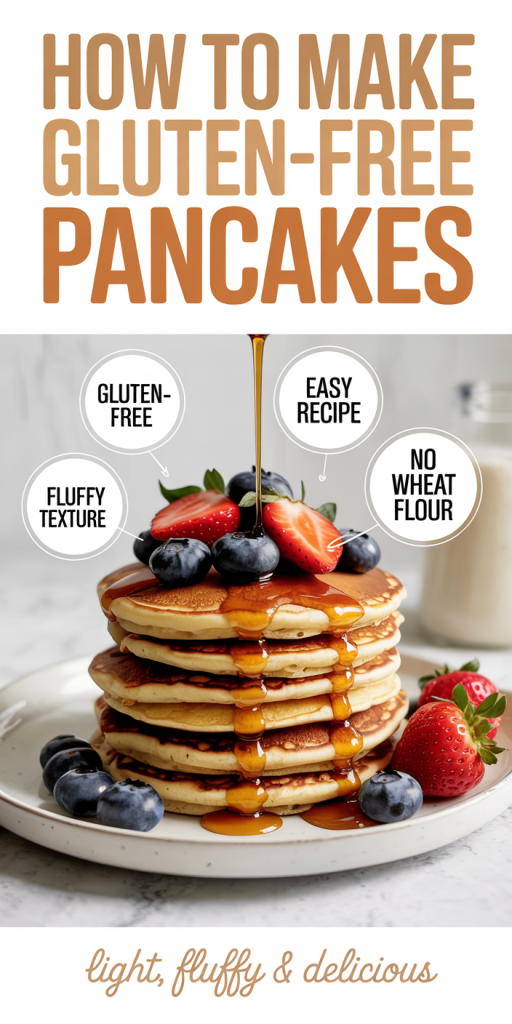 HOW TO MAKE GLUTEN-FREE PANCAKES

GLUTEN-FREE

EASY RECIPE

FLUFFY TEXTURE

NO WHEAT FLOUR

light, fluffy & delicious