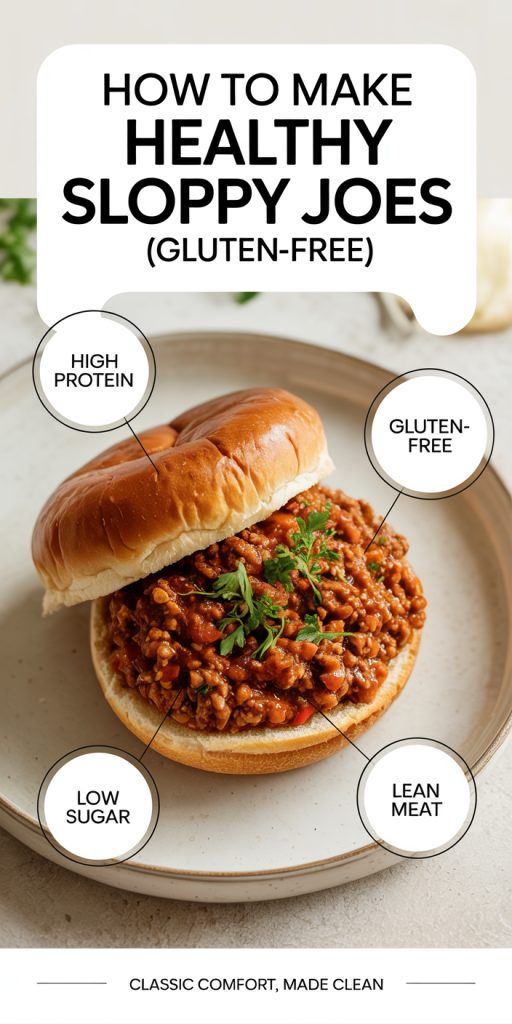 HOW TO MAKE
HEALTHY
SLOPPY JOES
(GLUTEN-FREE)

HIGH PROTEIN

GLUTEN-FREE

LOW SUGAR

LEAN MEAT

CLASSIC COMFORT, MADE CLEAN