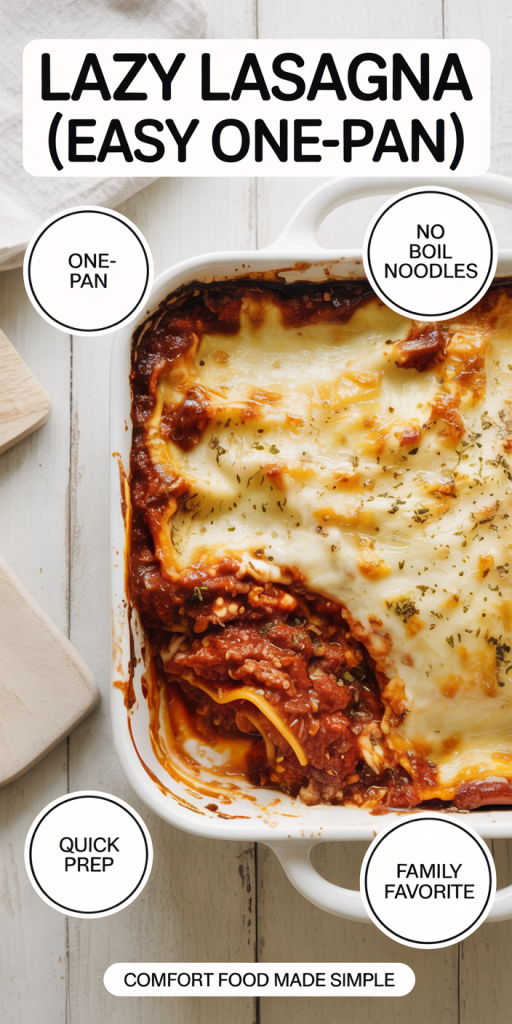 LAZY LASAGNA (EASY ONE-PAN)

ONE-PAN

NO BOIL NOODLES

QUICK PREP

FAMILY FAVORITE

COMFORT FOOD MADE SIMPLE