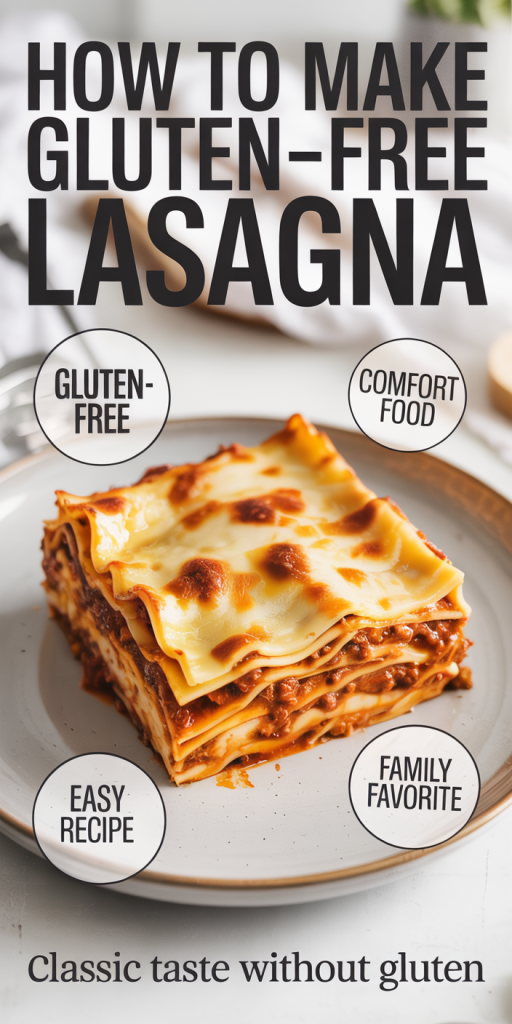 HOW TO MAKE GLUTEN-FREE LASAGNA

GLUTEN-FREE

COMFORT FOOD

EASY RECIPE

FAMILY FAVORITE

Classic taste without gluten