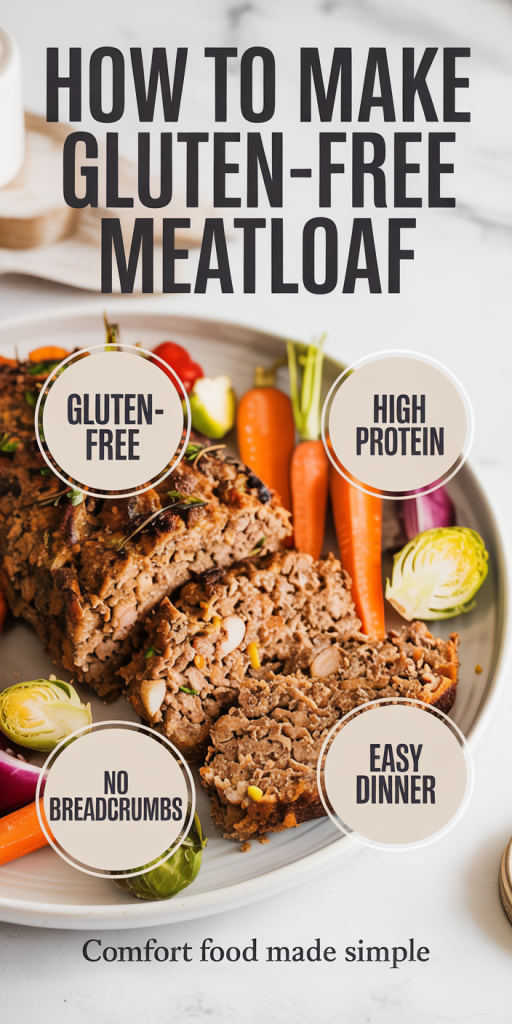 HOW TO MAKE GLUTEN-FREE MEATLOAF

GLUTEN-FREE

HIGH PROTEIN

NO BREADCRUMBS

EASY DINNER

Comfort food made simple